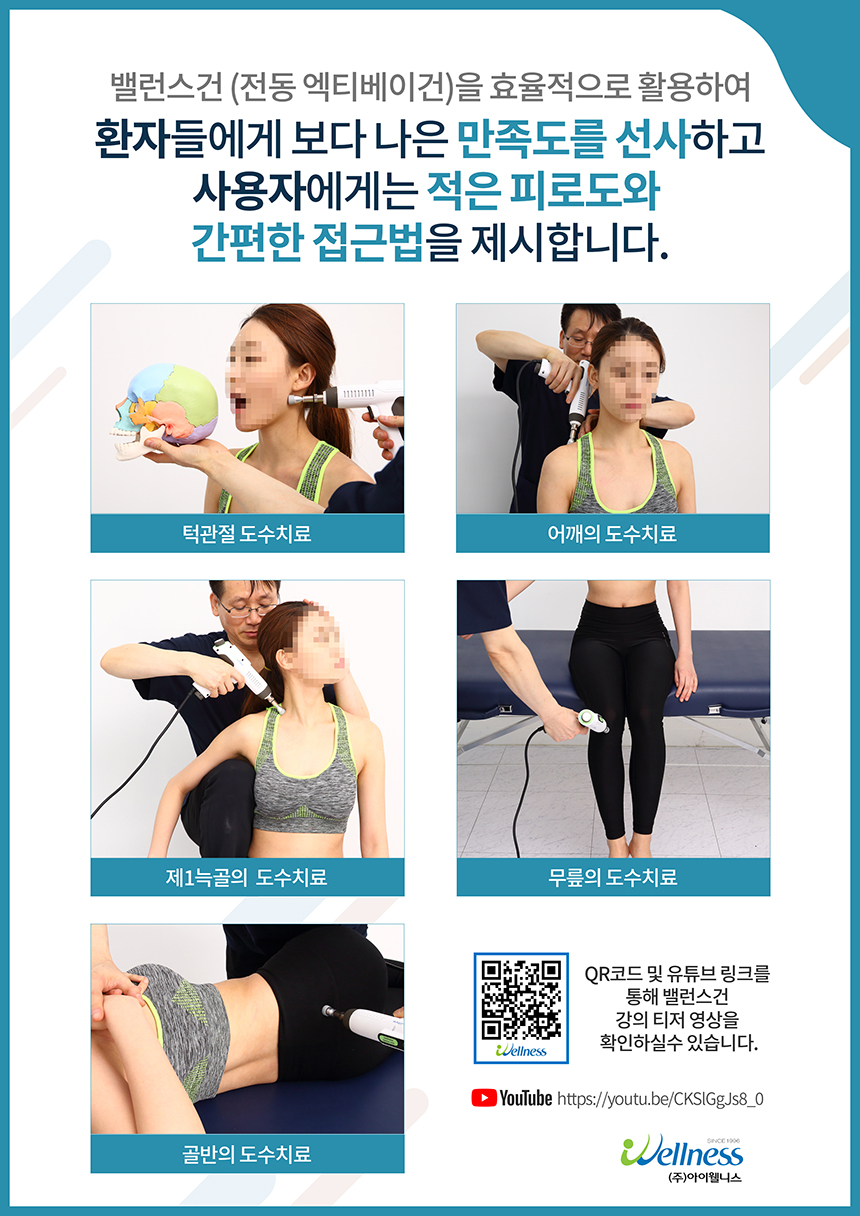 밸런스건 (전동 엑티베이건)을 효율적으로 활용하여
환자들에게 보다 나은 만족도를 선사하고
사용자에게는 적은 피로도와
간편한 접근법을 제시합니다.

턱관절 도수치료

어깨의 도수치료

제1늑골의 도수치료

무릎의 도수치료

골반의 도수치료

iWellness

QR코드 및 유튜브 링크를 통해 밸런스건 강의 티저 영상을 확인하실수 있습니다.

YouTube https://youtu.be/CKSlGgJs8_0

SINCE 1996
iWellness
(주)아이웰니스